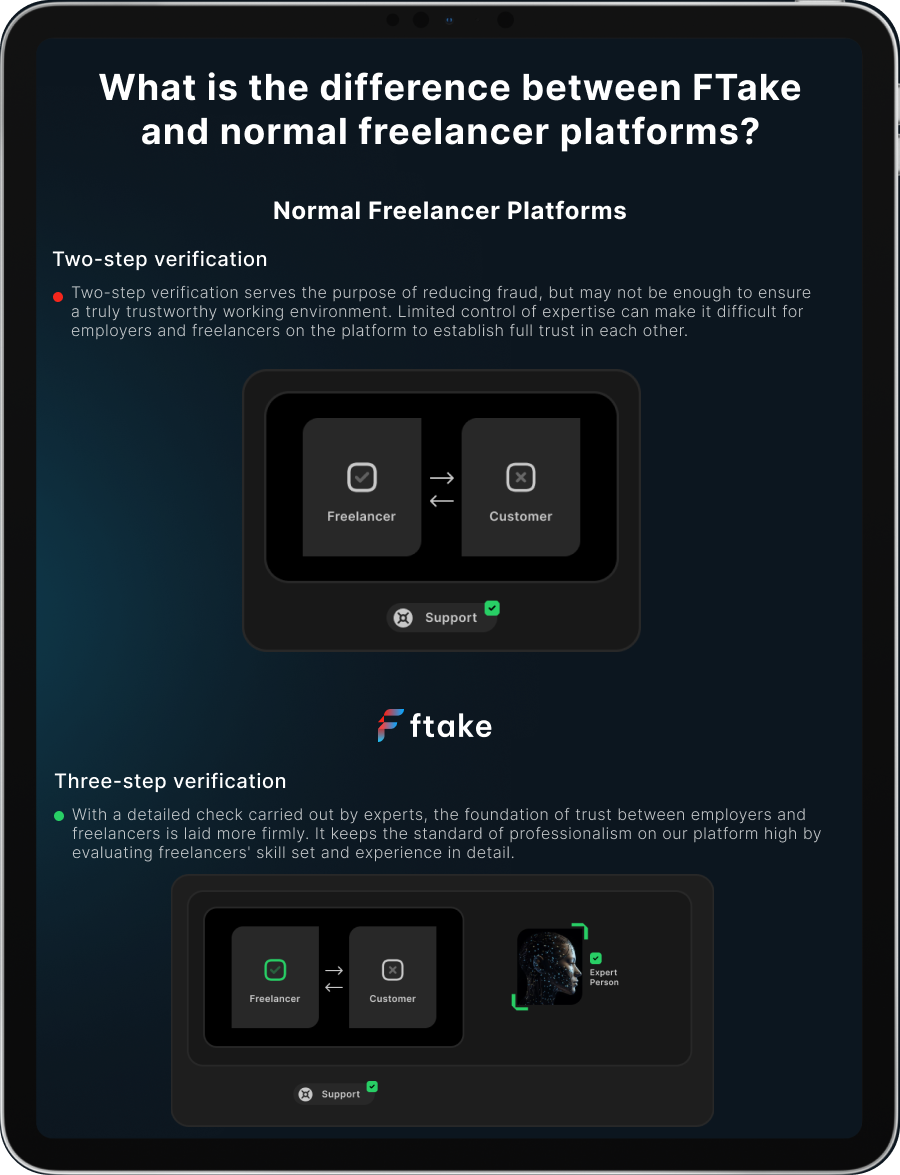 What is the difference between FTake and normal freelancer platforms?

Normal Freelancer Platforms

Two-step verification

Two-step verification serves the purpose of reducing fraud, but may not be enough to ensure a truly trustworthy working environment. Limited control of expertise can make it difficult for employers and freelancers on the platform to establish full trust in each other.

Freelancer

Customer

Support

ftake

Three-step verification

With a detailed check carried out by experts, the foundation of trust between employers and freelancers is laid more firmly. It keeps the standard of professionalism on our platform high by evaluating freelancers' skill set and experience in detail.

Freelancer

Customer

Expert Person

Support